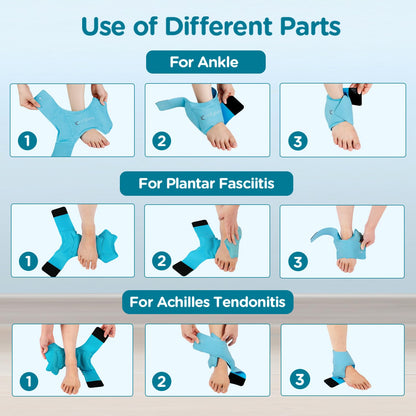 Use of Different Parts

For Ankle

1

2

3

For Plantar Fasciitis

1

2

3

For Achilles Tendonitis

1

2

3