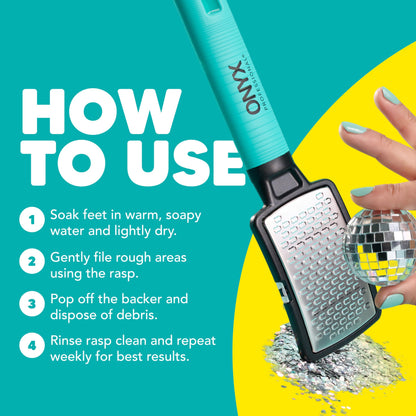 HOW TO USE

1 Soak feet in warm, soapy water and lightly dry.

2 Gently file rough areas using the rasp.

3 Pop off the backer and dispose of debris.

4 Rinse rasp clean and repeat weekly for best results.

ONYX PROFESSIONAL